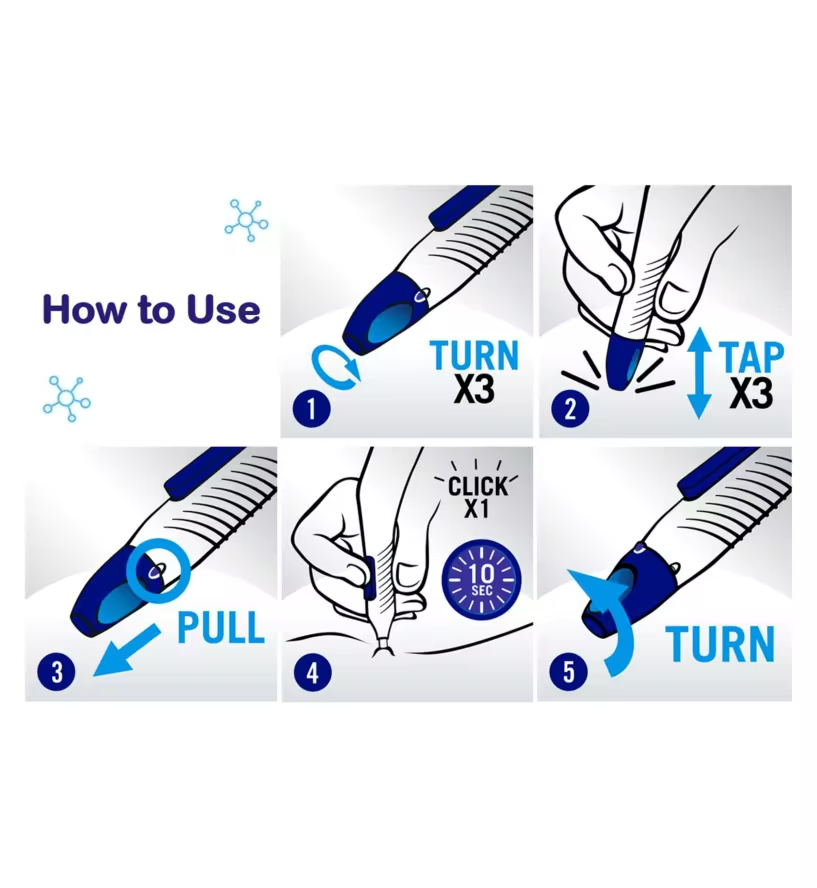 How to Use

1
TURN
X3

2
TAP
X3

3
PULL

4
CLICK
X1
10
SEC

5
TURN