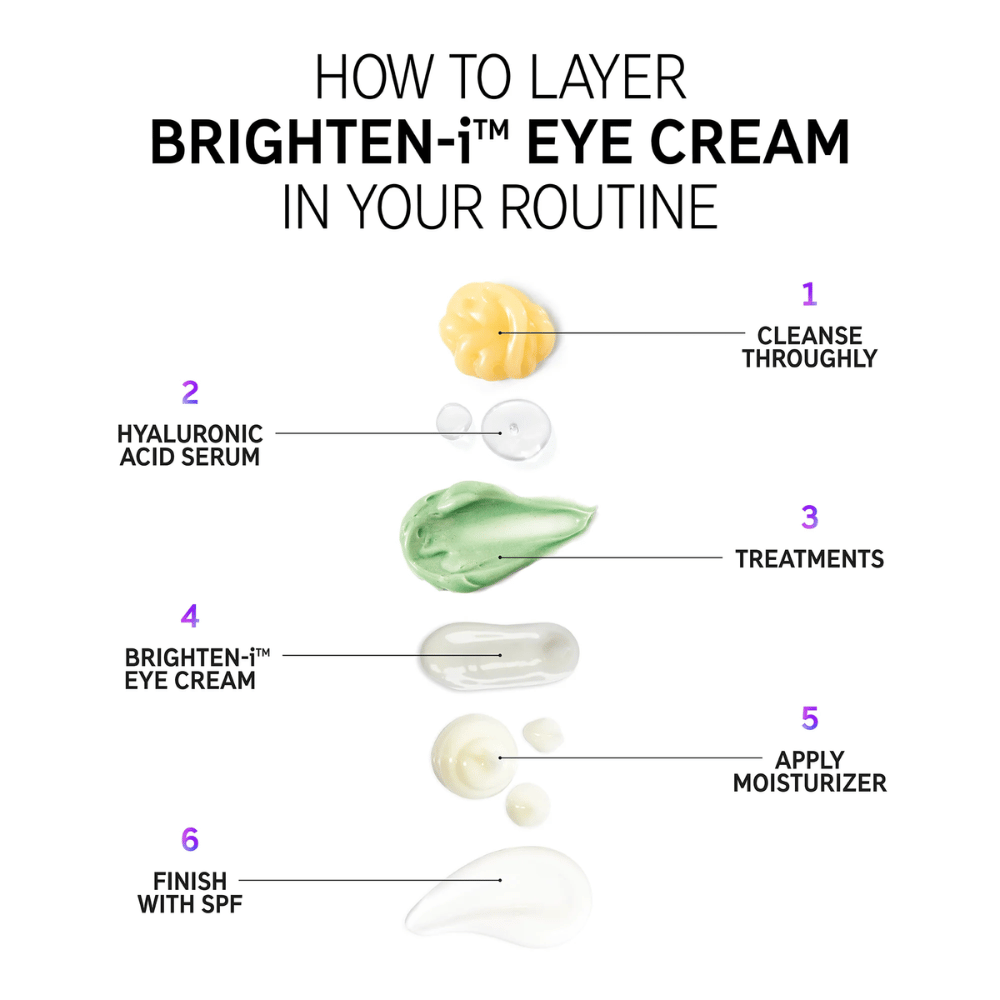 HOW TO LAYER
BRIGHTEN-i™ EYE CREAM
IN YOUR ROUTINE

1
CLEANSE THROUGHLY

2
HYALURONIC ACID SERUM

3
TREATMENTS

4
BRIGHTEN-i™ EYE CREAM

5
APPLY MOISTURIZER

6
FINISH WITH SPF