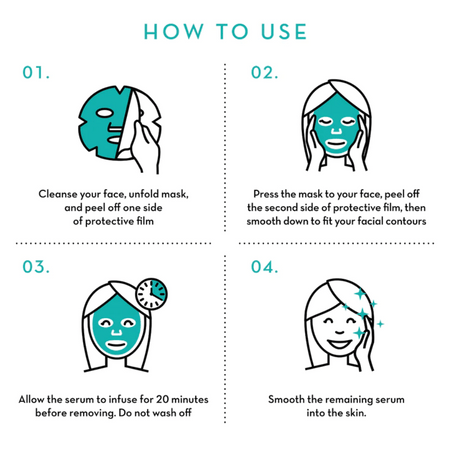 HOW TO USE

01.

Cleanse your face, unfold mask, and peel off one side of protective film

02.

Press the mask to your face, peel off the second side of protective film, then smooth down to fit your facial contours

03.

Allow the serum to infuse for 20 minutes before removing. Do not wash off

04.

Smooth the remaining serum into the skin.