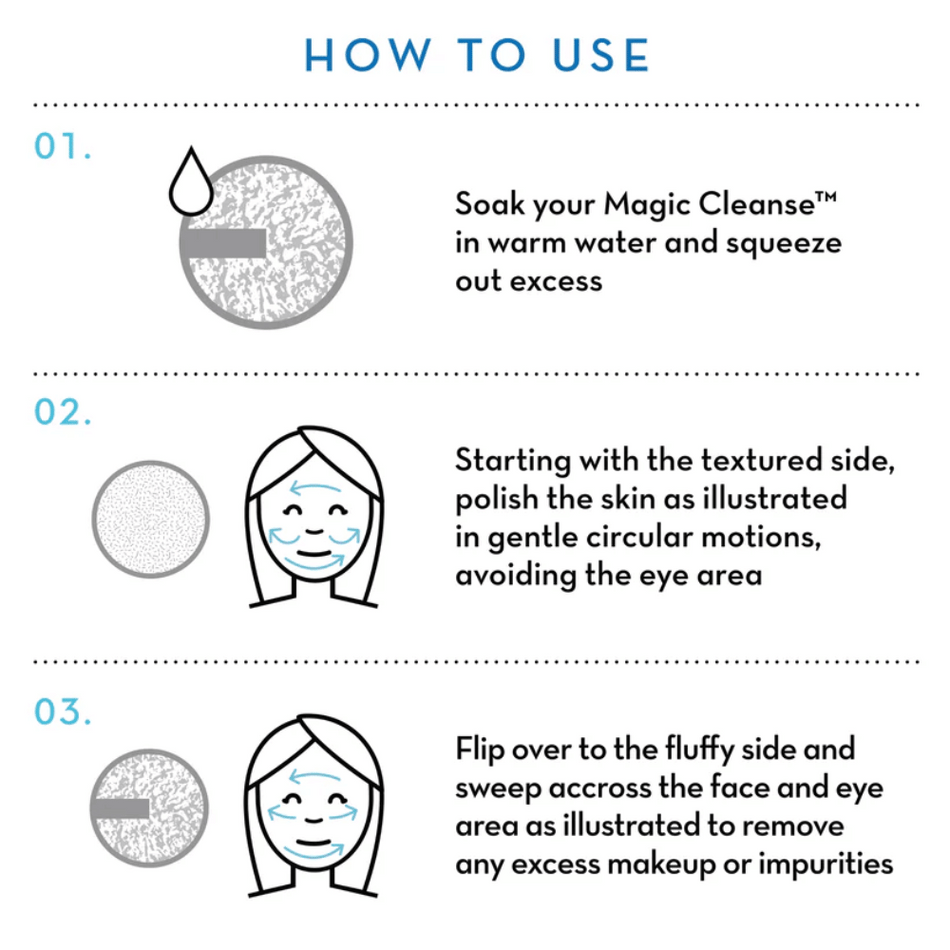 HOW TO USE

01.

Soak your Magic Cleanse™ in warm water and squeeze out excess

02.

Starting with the textured side, polish the skin as illustrated in gentle circular motions, avoiding the eye area

03.

Flip over to the fluffy side and sweep accross the face and eye area as illustrated to remove any excess makeup or impurities