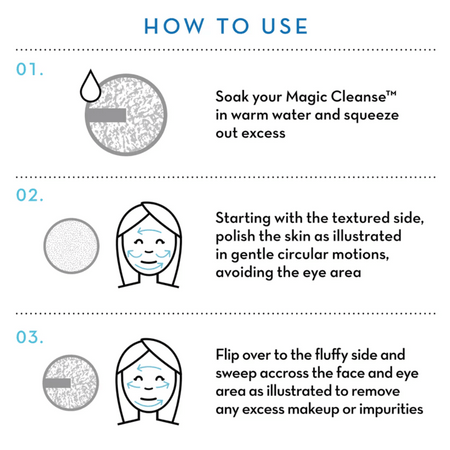 HOW TO USE

01.

Soak your Magic Cleanse™ in warm water and squeeze out excess

02.

Starting with the textured side, polish the skin as illustrated in gentle circular motions, avoiding the eye area

03.

Flip over to the fluffy side and sweep accross the face and eye area as illustrated to remove any excess makeup or impurities