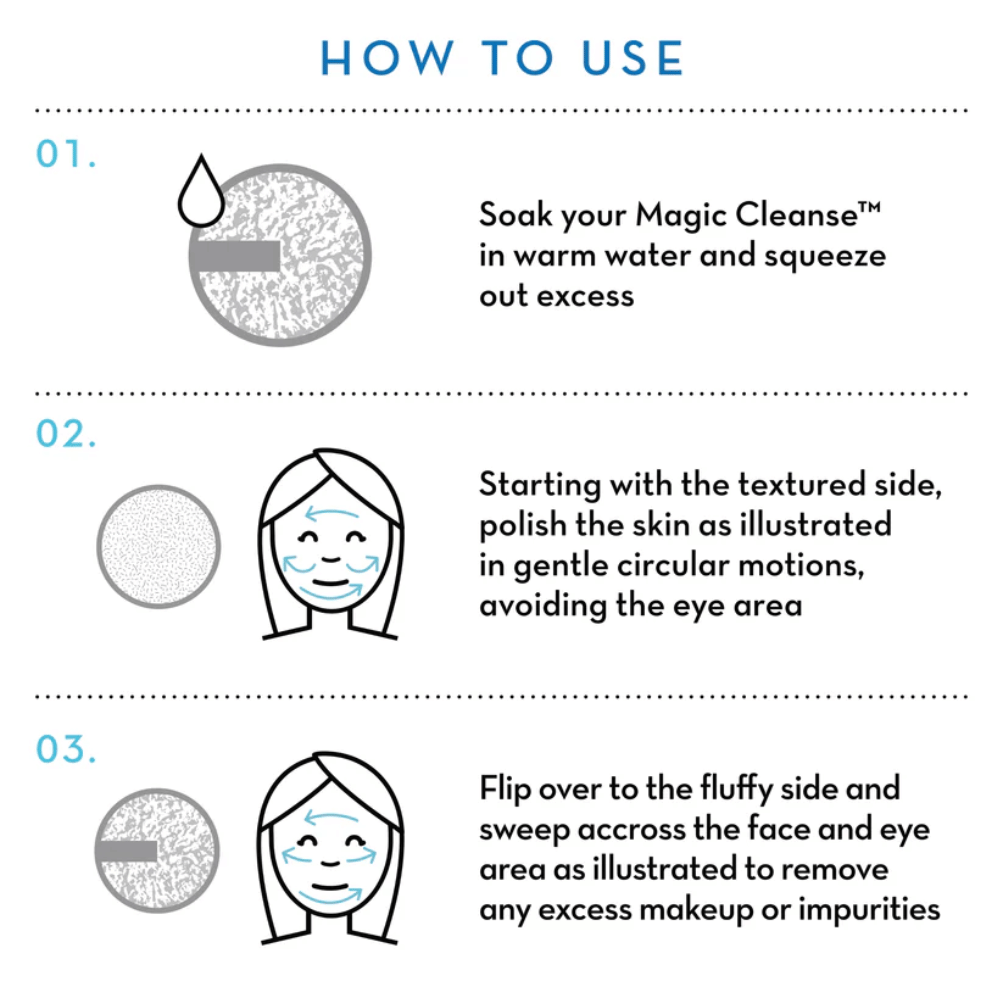 HOW TO USE

01.

Soak your Magic Cleanse™ in warm water and squeeze out excess

02.

Starting with the textured side, polish the skin as illustrated in gentle circular motions, avoiding the eye area

03.

Flip over to the fluffy side and sweep accross the face and eye area as illustrated to remove any excess makeup or impurities