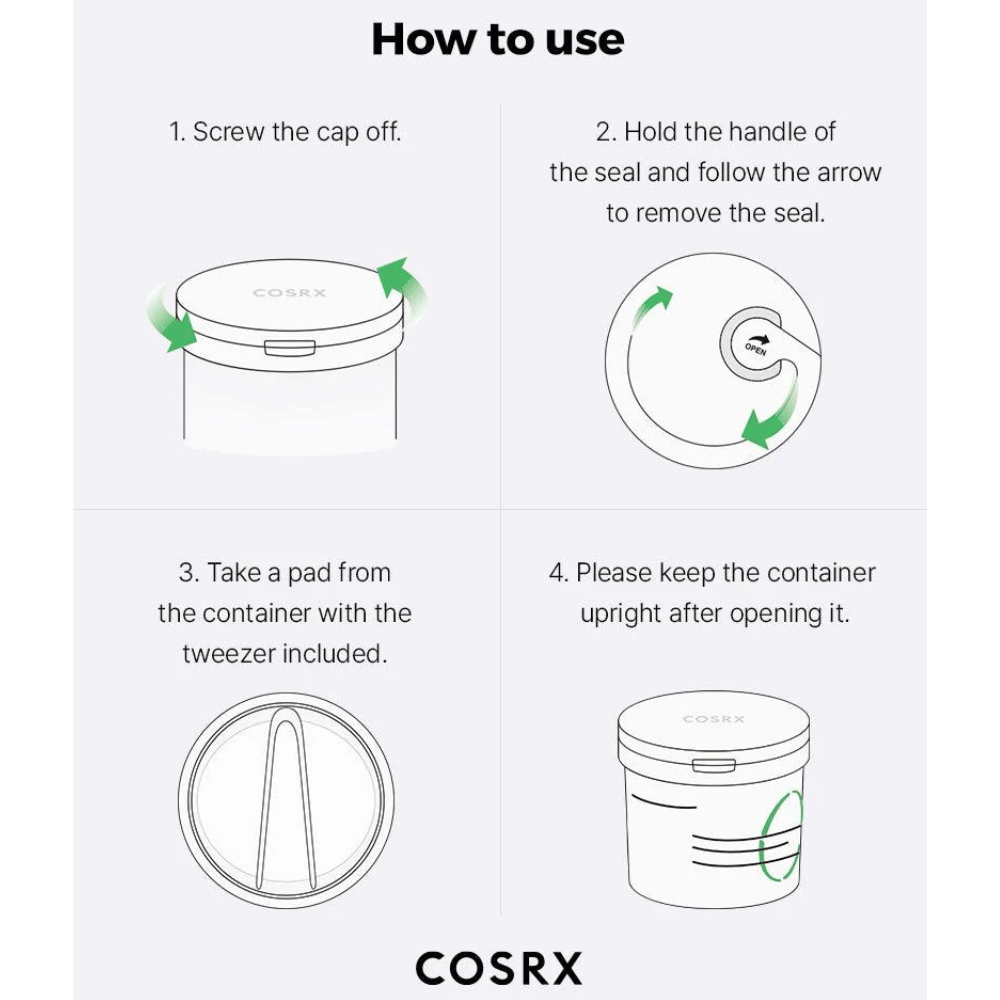 How to use

1. Screw the cap off.

COSRX

2. Hold the handle of the seal and follow the arrow to remove the seal.

OPEN

3. Take a pad from the container with the tweezer included.

4. Please keep the container upright after opening it.

COSRX

COSRX